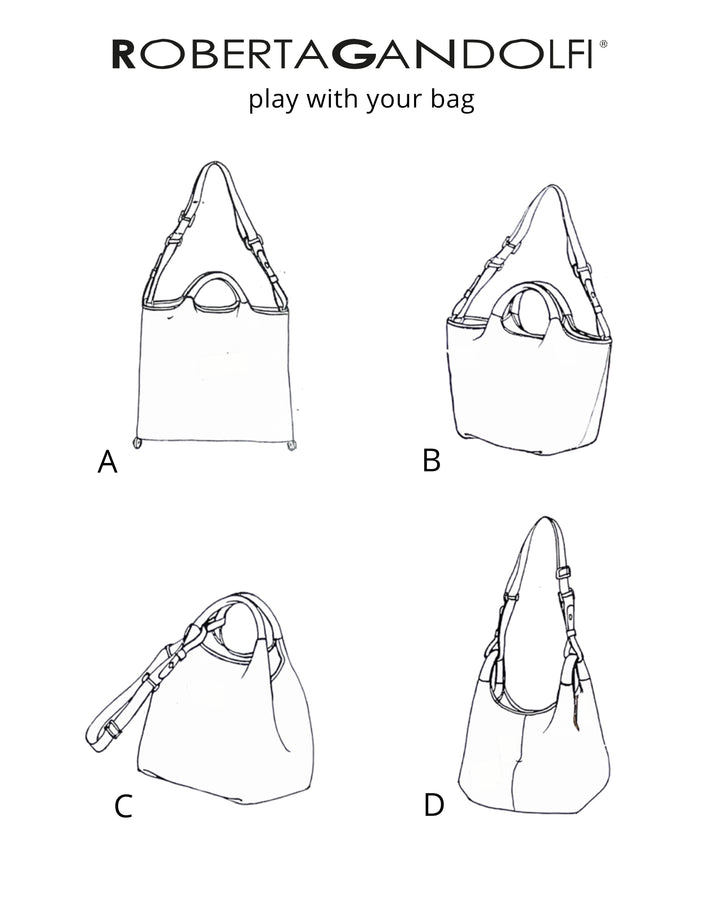 ROBERTAGANDOLFI®
play with your bag

A

B

C

D