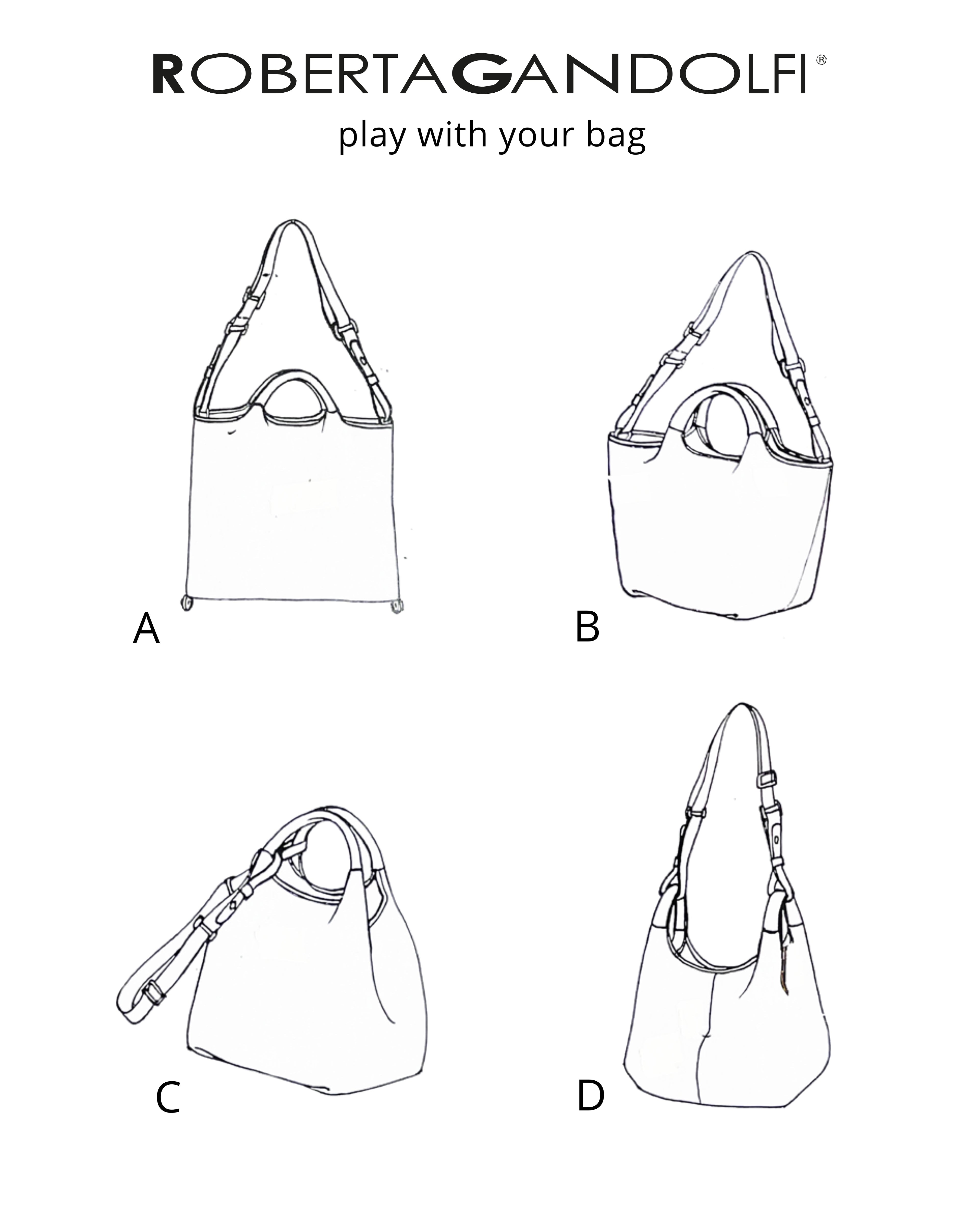 ROBERTAGANDOLFI®

play with your bag

A

B

C

D