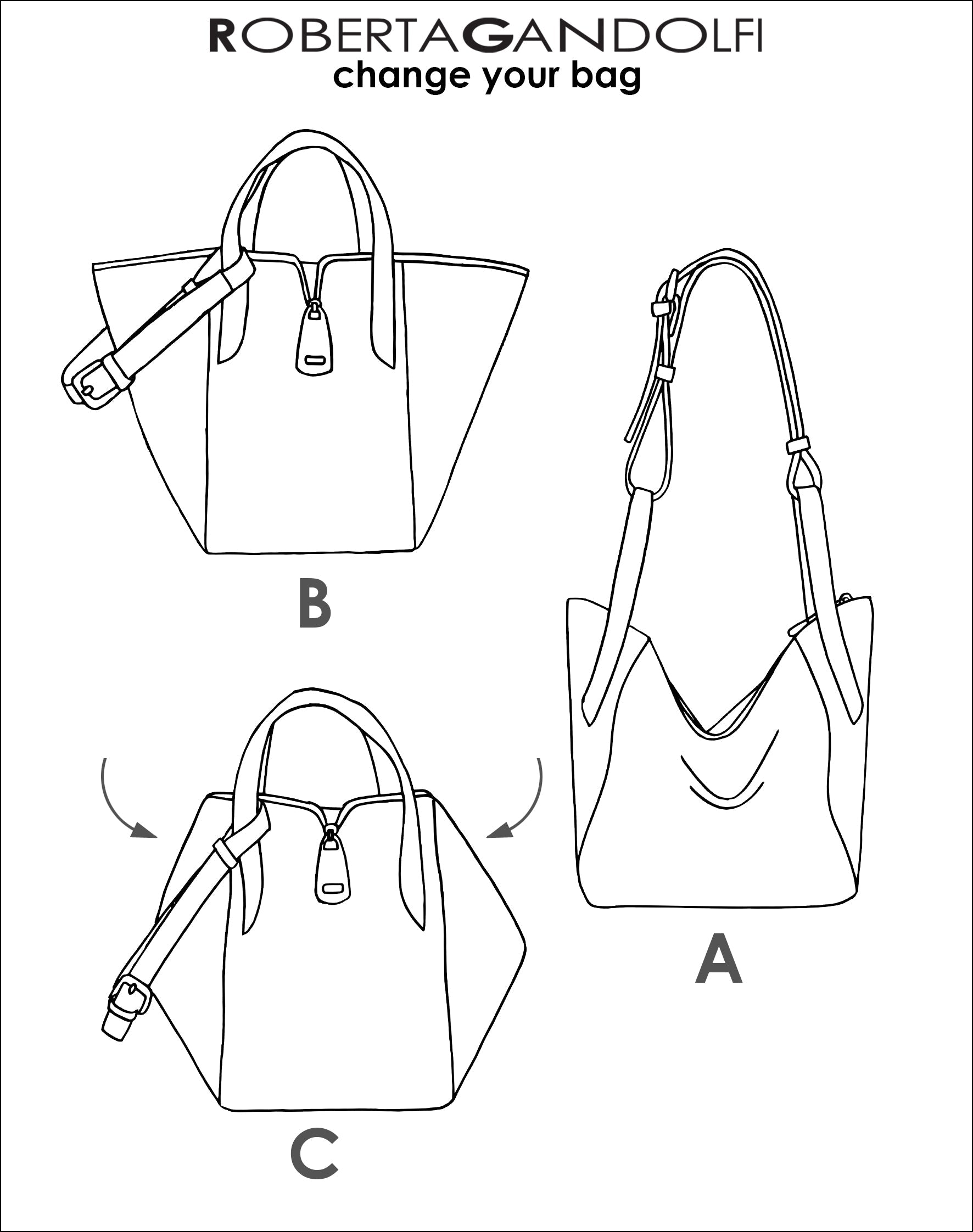 ROBERTAGANDOLFI
change your bag

B

A

C